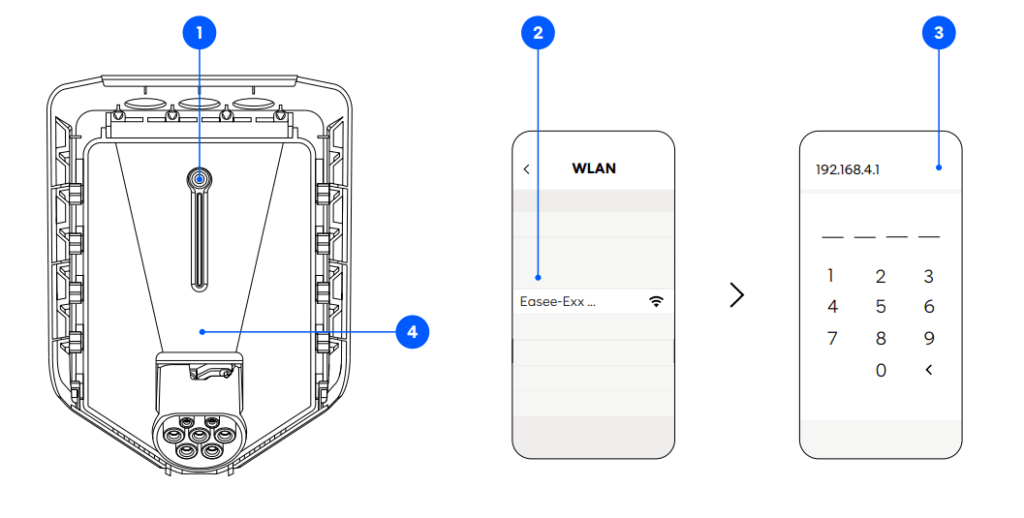 1

4

2

< WLAN

Easee-Exx ...

>

3

192.168.4.1

1 2 3
4 5 6
7 8 9
0 <